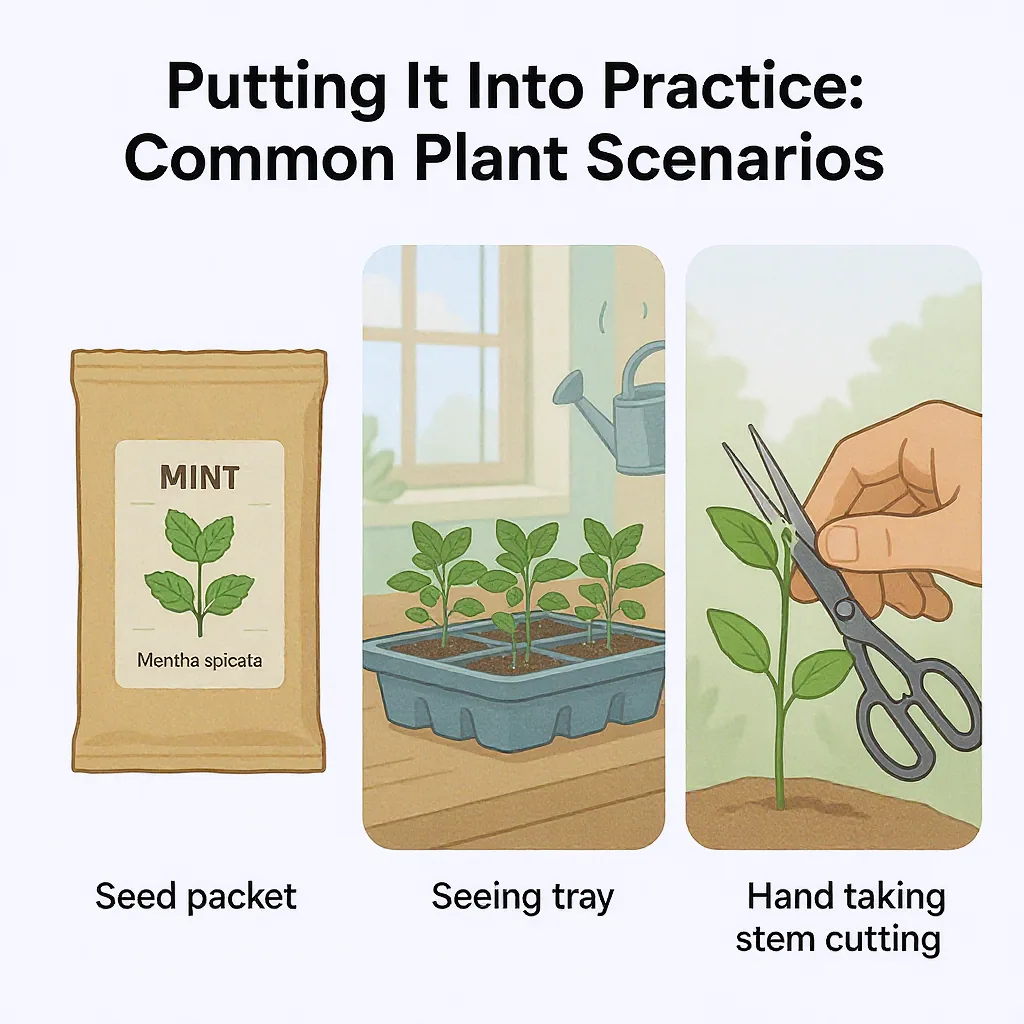 Putting It Into Practice:
Common Plant Scenarios

MINT

Mentha spicata

Seed packet

Seeing tray

Hand taking stem cutting